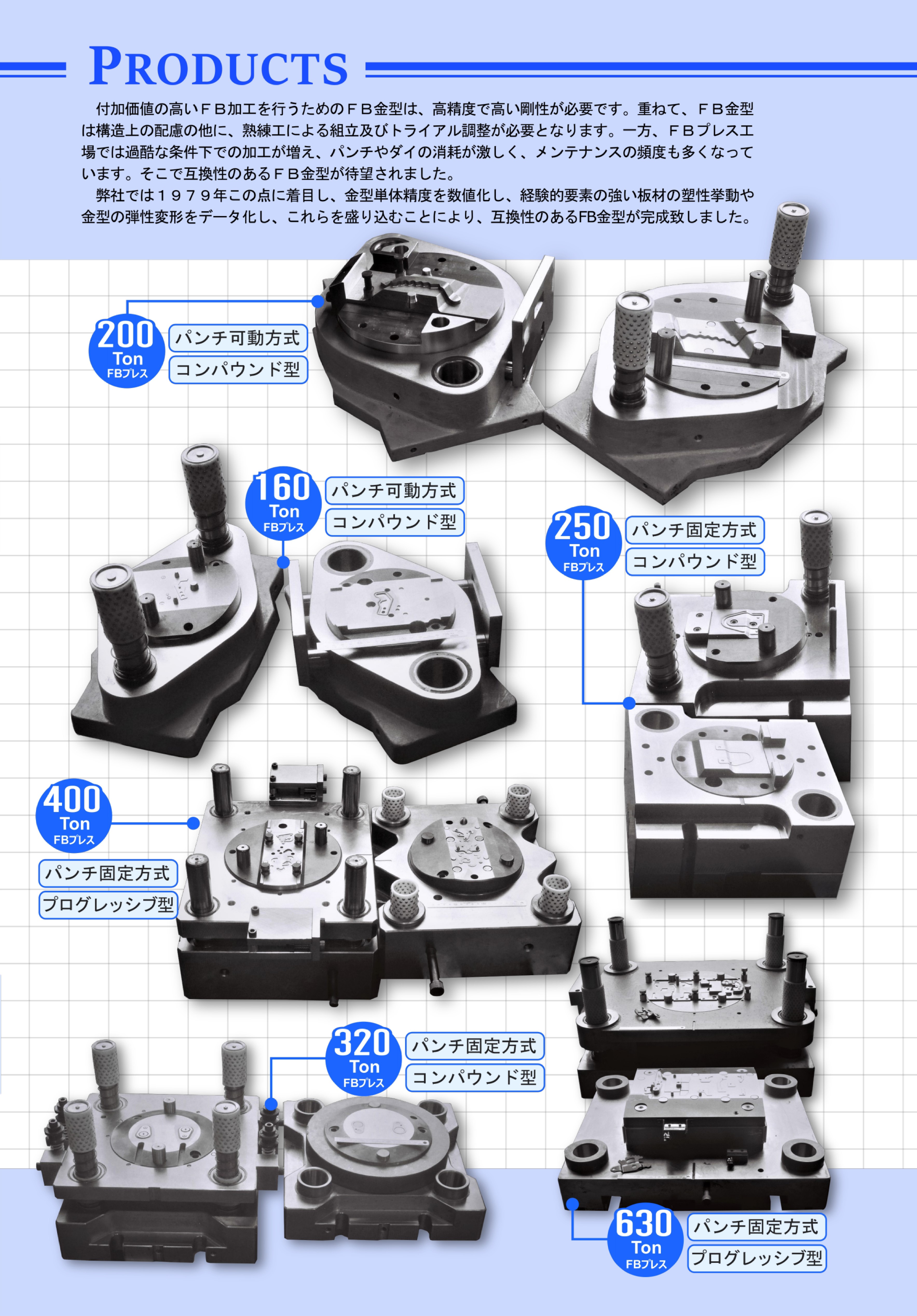 PRODUCTS

付加価値の高いＦＢ加工を行うためのＦＢ金型は、高精度で高い剛性が必要です。重ねて、ＦＢ金型は構造上の配慮の他に、熟練工による組立及びトライアル調整が必要となります。一方、ＦＢプレス工場では過酷な条件下での加工が増え、パンチやダイの消耗が激しく、メンテナンスの頻度も多くなっています。そこで互換性のあるＦＢ金型が待望されました。

弊社では１９７９年この点に着目し、金型単体精度を数値化し、経験的要素の強い板材の塑性挙動や金型の弾性変形をデータ化し、これらを盛り込むことにより、互換性のあるFB金型が完成致しました。

200 Ton FBプレス
パンチ可動方式
コンパウンド型

160 Ton FBプレス
パンチ可動方式
コンパウンド型

250 Ton FBプレス
パンチ固定方式
コンパウンド型

400 Ton FBプレス
パンチ固定方式
プログレッシブ型

320 Ton FBプレス
パンチ固定方式
コンパウンド型

630 Ton FBプレス
パンチ固定方式
プログレッシブ型